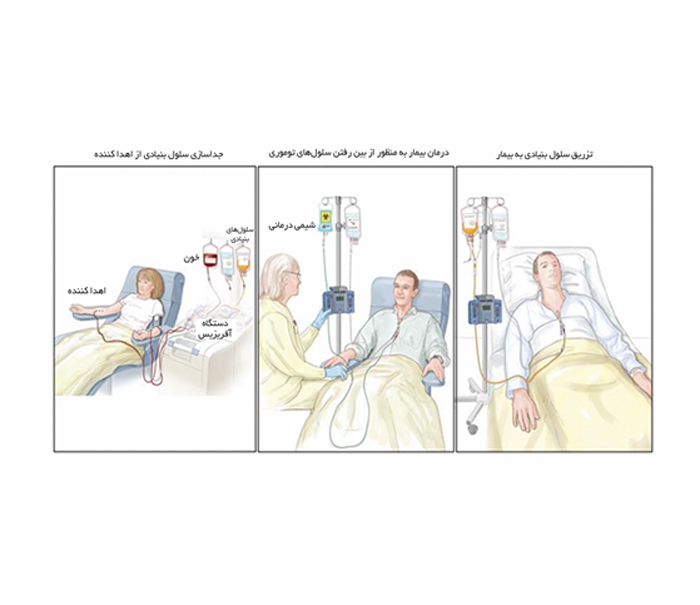 جداسازی سلول بنیادی از اهدا کننده

سلول‌های بنیادی

خون

اهدا کننده

دستگاه آفریزیس

درمان بیمار به منظور از بین رفتن سلول‌های توموری

شیمی درمانی

تزریق سلول بنیادی به بیمار